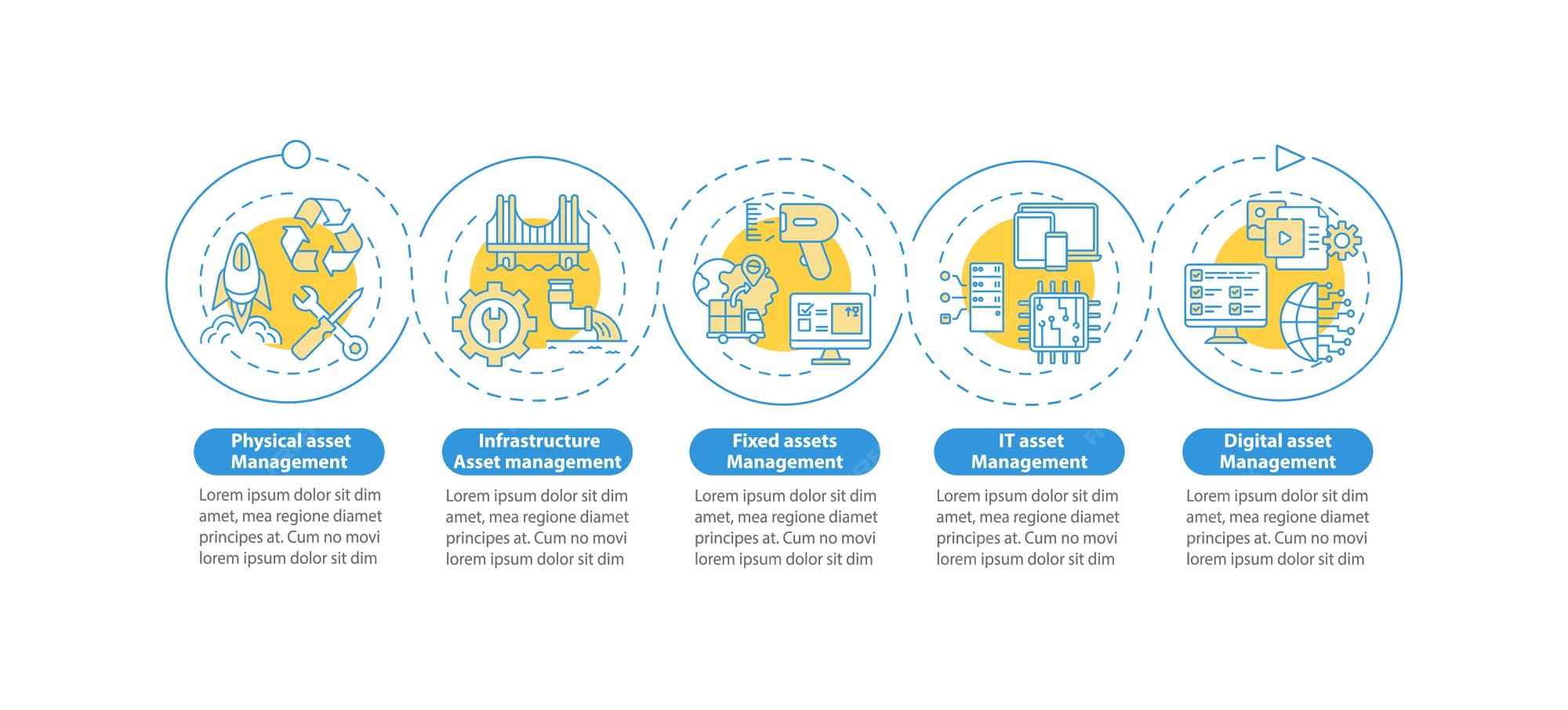 Physical asset Management

Lorem ipsum dolor sit dim amet, mea regione diamet principes at. Cum no movi lorem ipsum dolor sit dim

Infrastructure Asset management

Lorem ipsum dolor sit dim amet, mea regione diamet principes at. Cum no movi lorem ipsum dolor sit dim

Fixed assets Management

Lorem ipsum dolor sit dim amet, mea regione diamet principes at. Cum no movi lorem ipsum dolor sit dim

IT asset Management

Lorem ipsum dolor sit dim amet, mea regione diamet principes at. Cum no movi lorem ipsum dolor sit dim

Digital asset Management

Lorem ipsum dolor sit dim amet, mea regione diamet principes at. Cum no movi lorem ipsum dolor sit dim