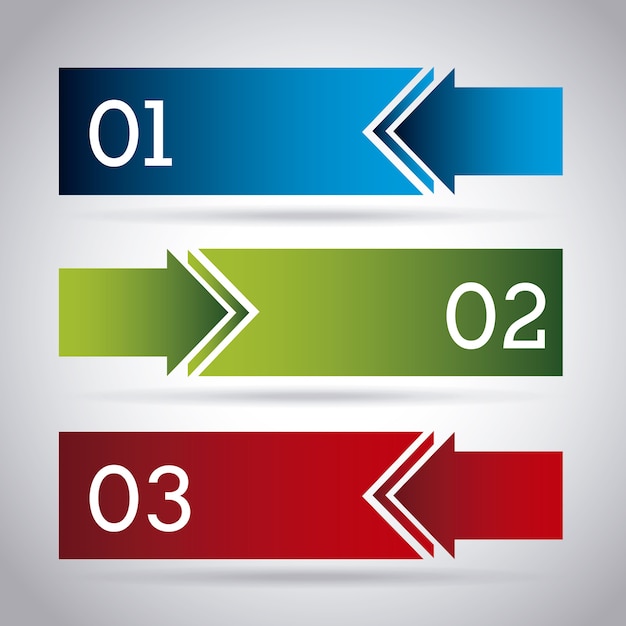 01

02

03