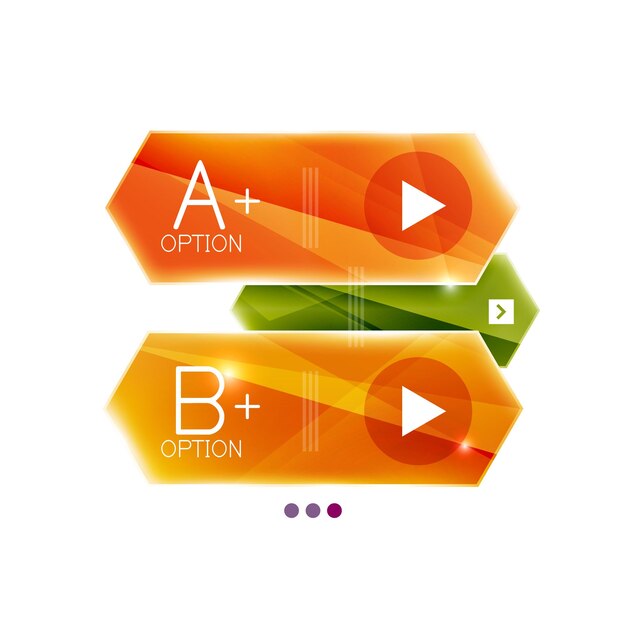 A+
OPTION

B+
OPTION