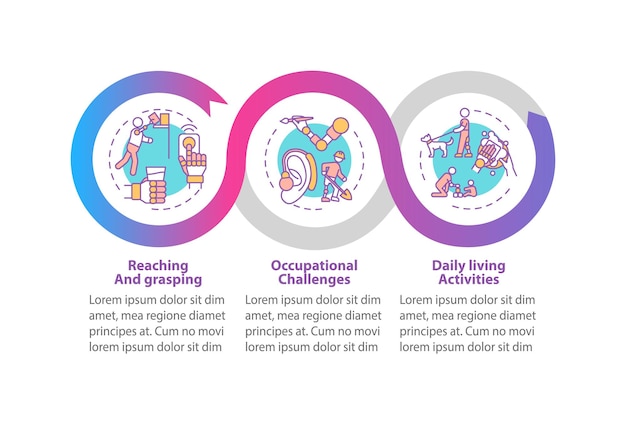 Reaching And grasping

Lorem ipsum dolor sit dim amet, mea regione diamet principes at. Cum no movi lorem ipsum dolor sit dim

Occupational Challenges

Lorem ipsum dolor sit dim amet, mea regione diamet principes at. Cum no movi lorem ipsum dolor sit dim

Daily living Activities

Lorem ipsum dolor sit dim amet, mea regione diamet principes at. Cum no movi lorem ipsum dolor sit dim