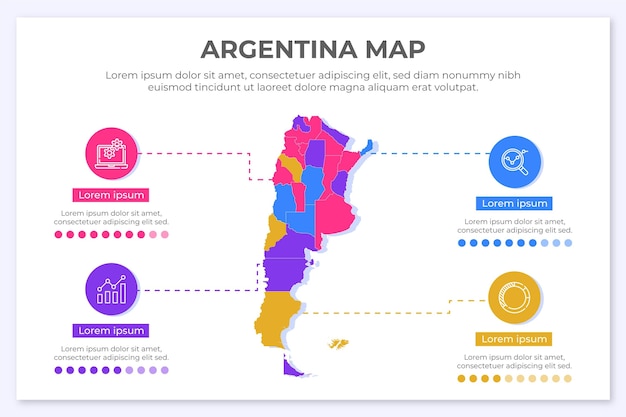 ARGENTINA MAP

Lorem ipsum dolor sit amet, consectetuer adipiscing elit, sed diam nonummy nibh euismod tincidunt ut laoreet dolore magna aliquam erat volutpat.

Lorem ipsum

Lorem ipsum dolor sit amet, consectetuer adipiscing elit sed.

Lorem ipsum

Lorem ipsum dolor sit amet, consectetuer adipiscing elit sed.

Lorem ipsum

Lorem ipsum dolor sit amet, consectetuer adipiscing elit sed.

Lorem ipsum

Lorem ipsum dolor sit amet, consectetuer adipiscing elit sed.