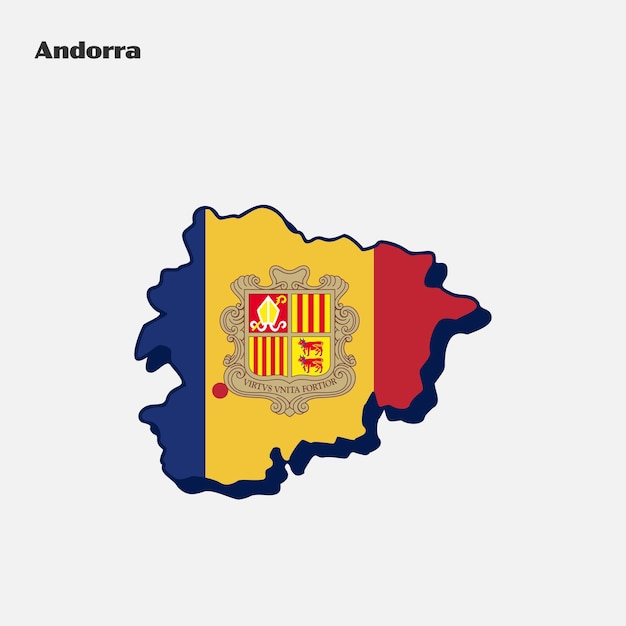 Andorra

VIRTVS VNITA FORTIOR