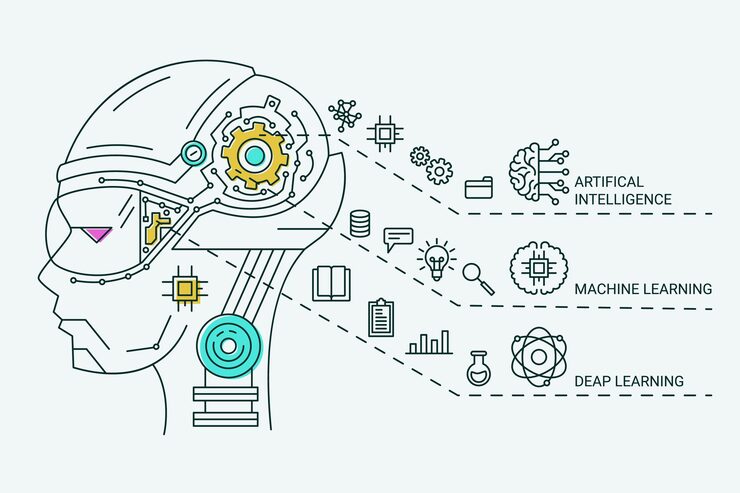 ARTIFICAL INTELLIGENCE

MACHINE LEARNING

DEAP LEARNING