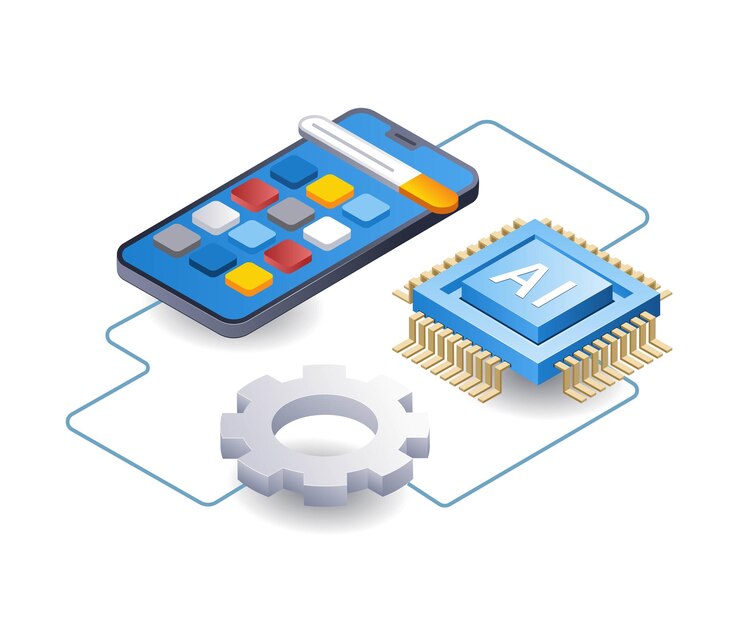 AI