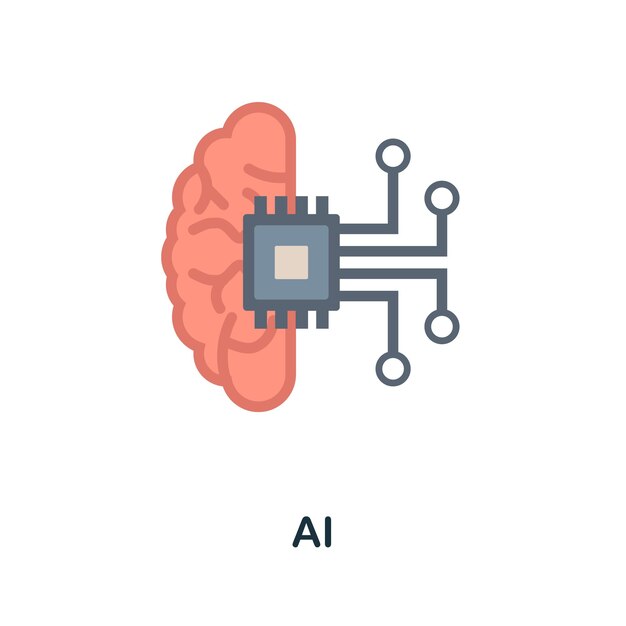 AI