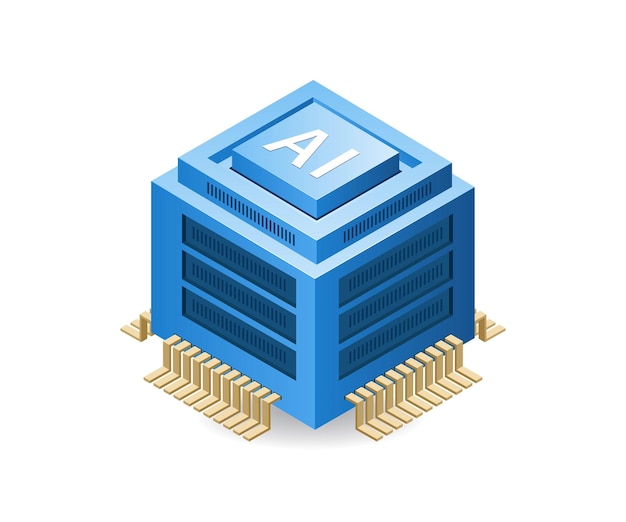 AI