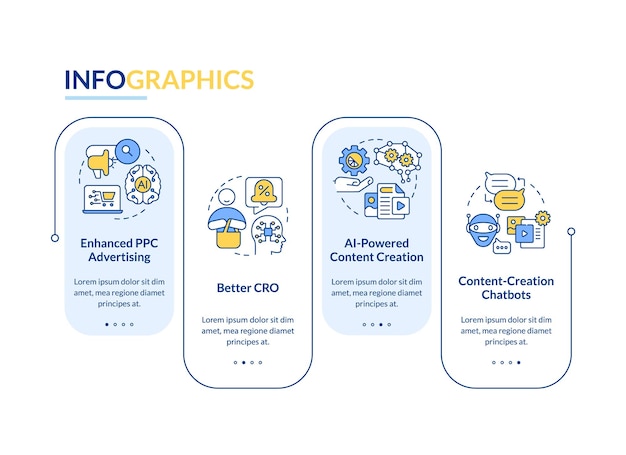 INFOGRAPHICS

AI

Enhanced PPC Advertising

Lorem ipsum dolor sit dim amet, mea regione diamet principes at.

%

Better CRO

Lorem ipsum dolor sit dim amet, mea regione diamet principes at.

AI-Powered Content Creation

Lorem ipsum dolor sit dim amet, mea regione diamet principes at.

Content-Creation Chatbots

Lorem ipsum dolor sit dim amet, mea regione diamet principes at.