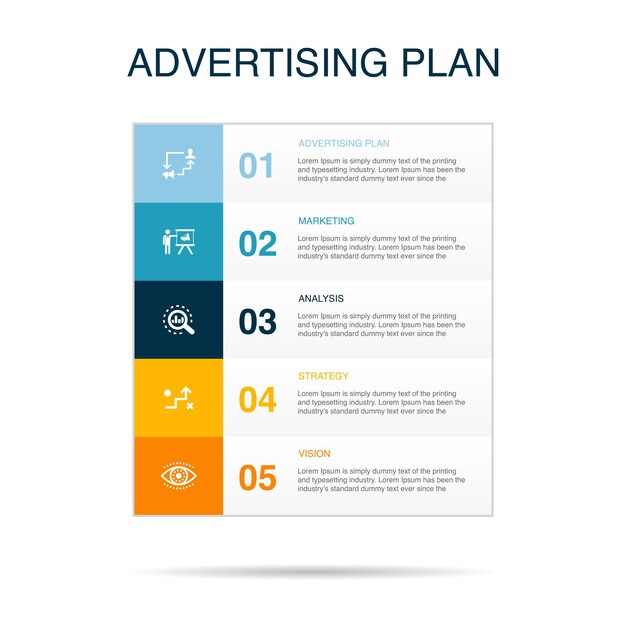 ADVERTISING PLAN

01

ADVERTISING PLAN

Lorem Ipsum is simply dummy text of the printing and typesetting industry. Lorem Ipsum has been the industry's standard dummy text ever since the

02

MARKETING

Lorem Ipsum is simply dummy text of the printing and typesetting industry. Lorem Ipsum has been the industry's standard dummy text ever since the

03

ANALYSIS

Lorem Ipsum is simply dummy text of the printing and typesetting industry. Lorem Ipsum has been the industry's standard dummy text ever since the

04

STRATEGY

Lorem Ipsum is simply dummy text of the printing and typesetting industry. Lorem Ipsum has been the industry's standard dummy text ever since the

05

VISION

Lorem Ipsum is simply dummy text of the printing and typesetting industry. Lorem Ipsum has been the industry's standard dummy text ever since the