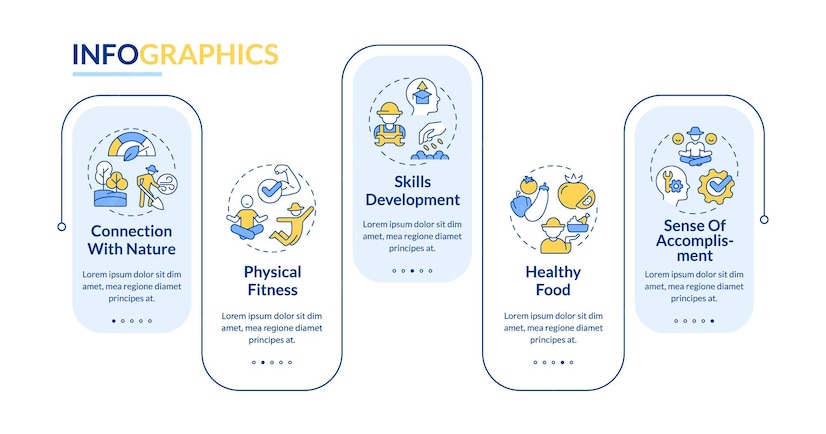 INFOGRAPHICS

Connection With Nature

Lorem ipsum dolor sit dim amet, mea regione diamet principes at.

Physical Fitness

Lorem ipsum dolor sit dim amet, mea regione diamet principes at.

Skills Development

Lorem ipsum dolor sit dim amet, mea regione diamet principes at.

Healthy Food

Lorem ipsum dolor sit dim amet, mea regione diamet principes at.

Sense Of Accomplishment

Lorem ipsum dolor sit dim amet, mea regione diamet principes at.