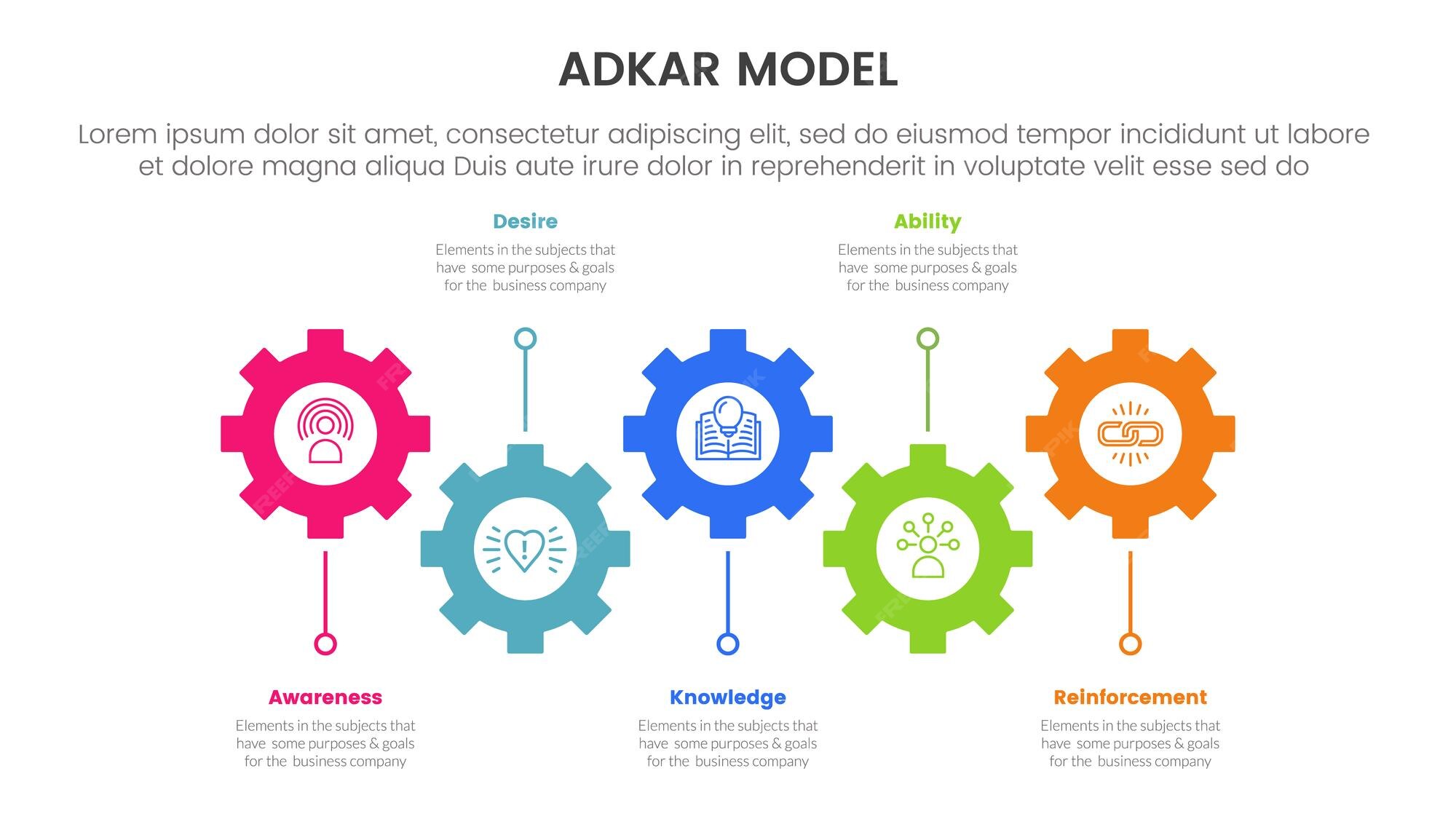 ADKAR MODEL

Lorem ipsum dolor sit amet, consectetur adipiscing elit, sed do eiusmod tempor incididunt ut labore et dolore magna aliqua Duis aute irure dolor in reprehenderit in voluptate velit esse sed do

Desire
Elements in the subjects that have some purposes & goals for the business company

Ability
Elements in the subjects that have some purposes & goals for the business company

Awareness
Elements in the subjects that have some purposes & goals for the business company

Knowledge
Elements in the subjects that have some purposes & goals for the business company

Reinforcement
Elements in the subjects that have some purposes & goals for the business company