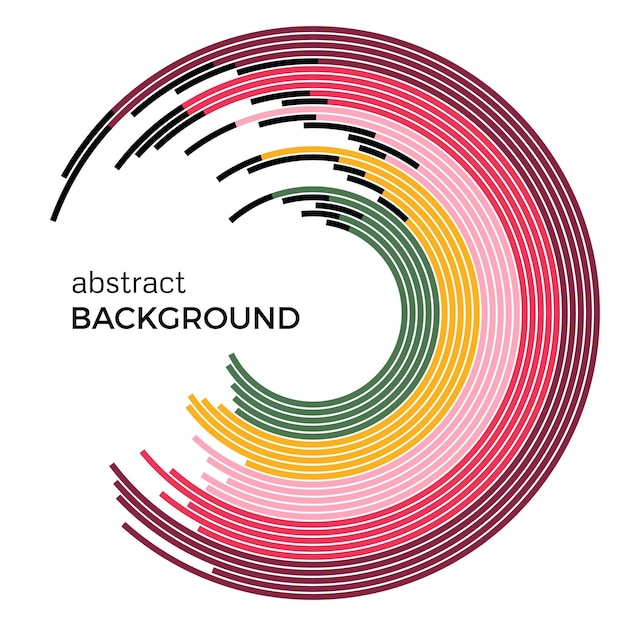 abstract
BACKGROUND