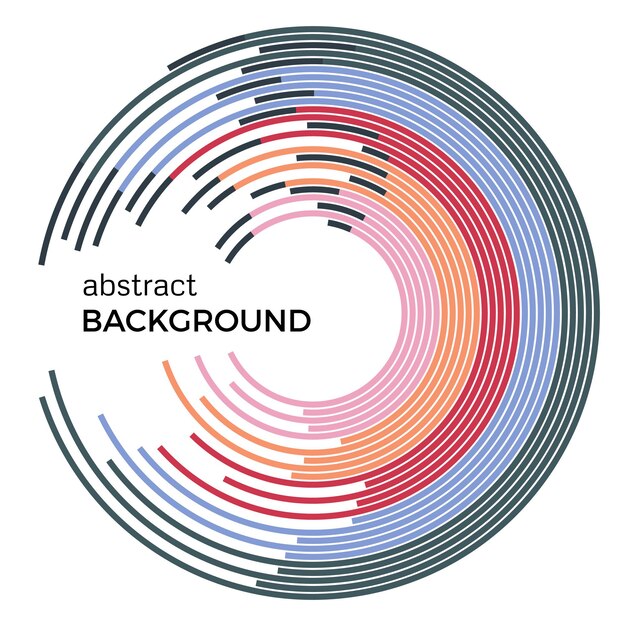 abstract
BACKGROUND