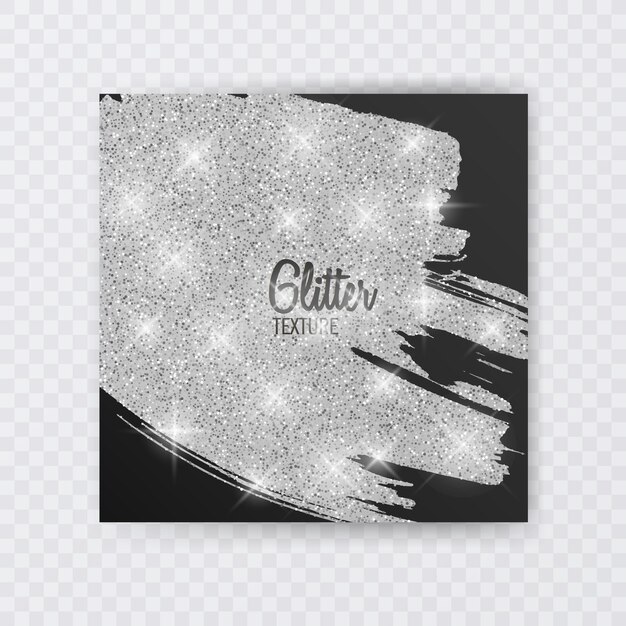 Glitter
TEXTURE