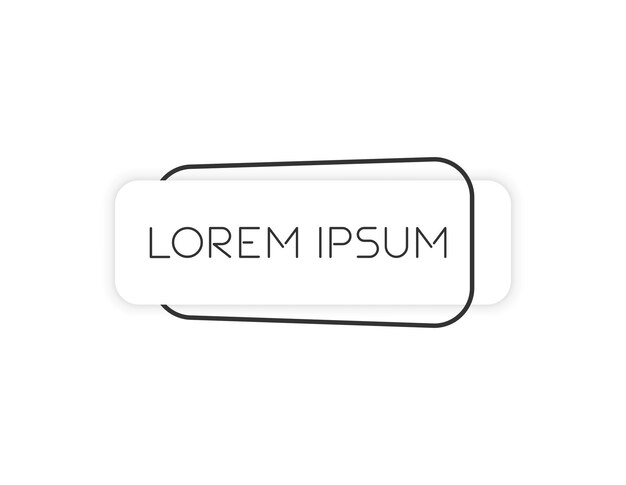 LOREM IPSUM