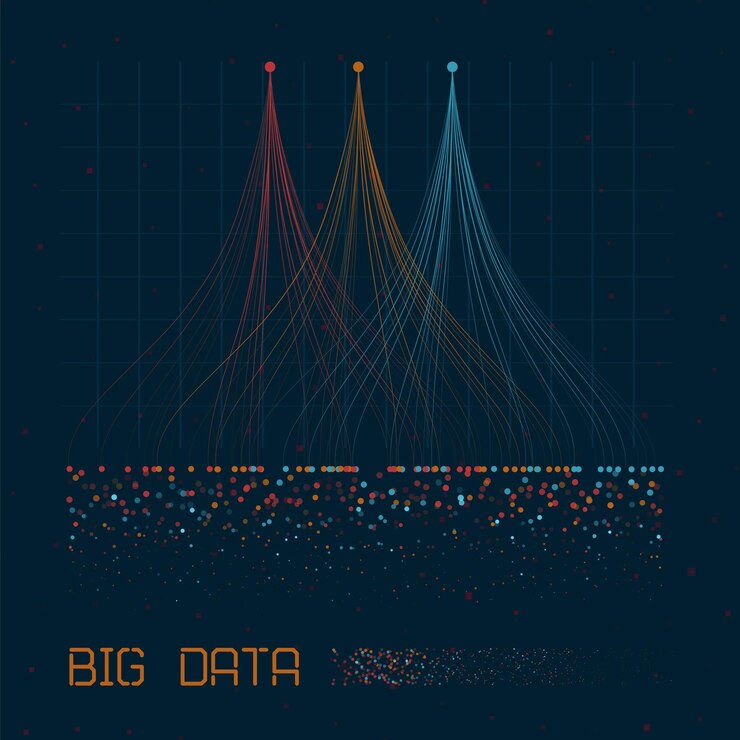 BIG DATA