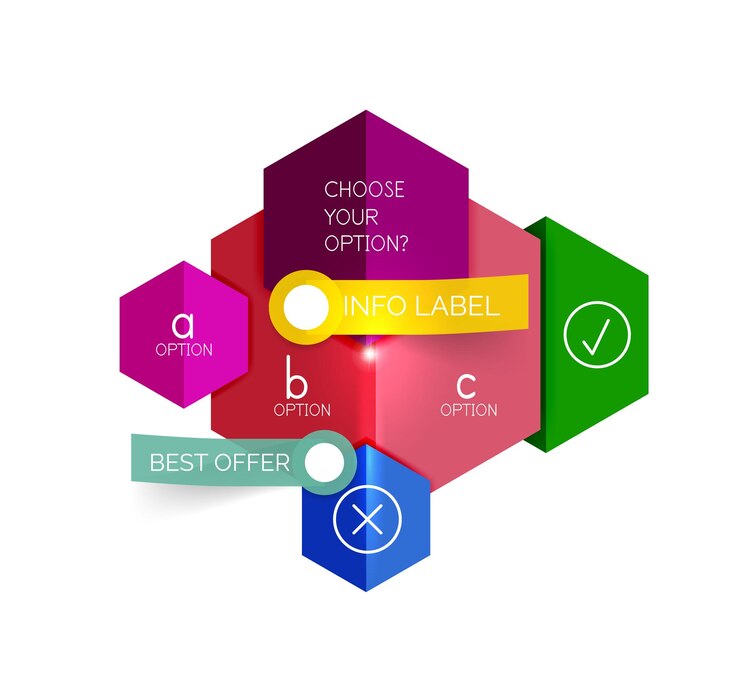 CHOOSE YOUR OPTION?

INFO LABEL

a
OPTION

b
OPTION

c
OPTION

BEST OFFER