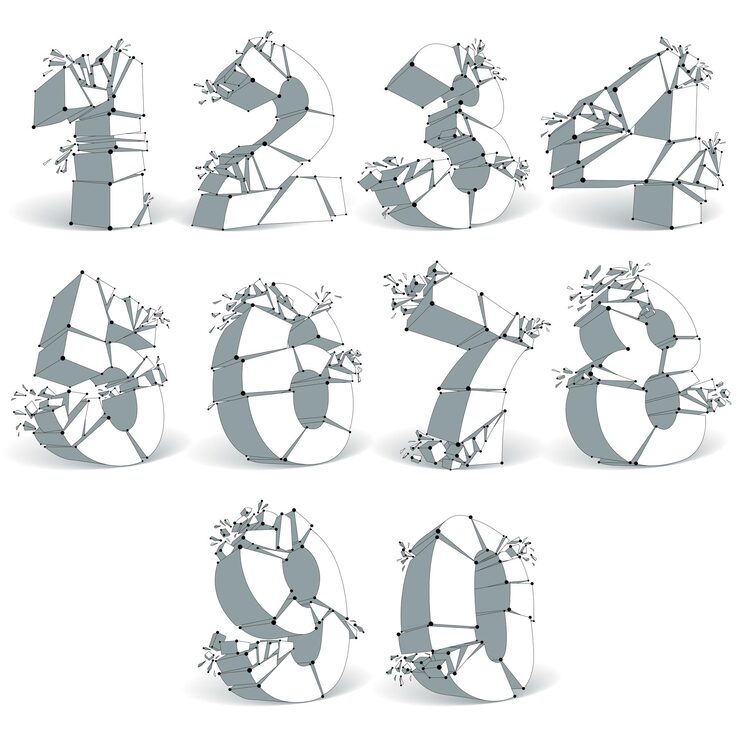 1 2 3 4
5 6 7 8
9 0