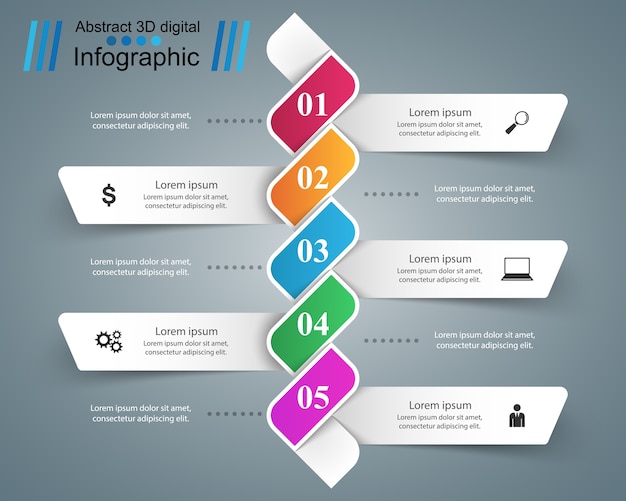 Abstract 3D digital
Infographic

Lorem ipsum dolor sit amet, consectetur adipiscing elit.

01

Lorem ipsum
Lorem ipsum dolor sit amet, consectetur adipiscing elit.

$

Lorem ipsum
Lorem ipsum dolor sit amet, consectetur adipiscing elit.

02

Lorem ipsum dolor sit amet, consectetur adipiscing elit.

Lorem ipsum dolor sit amet, consectetur adipiscing elit.

03

Lorem ipsum
Lorem ipsum dolor sit amet, consectetur adipiscing elit.

Lorem ipsum
Lorem ipsum dolor sit amet, consectetur adipiscing elit.

04

Lorem ipsum dolor sit amet, consectetur adipiscing elit.

Lorem ipsum dolor sit amet, consectetur adipiscing elit.

05

Lorem ipsum
Lorem ipsum dolor sit amet, consectetur adipiscing elit.