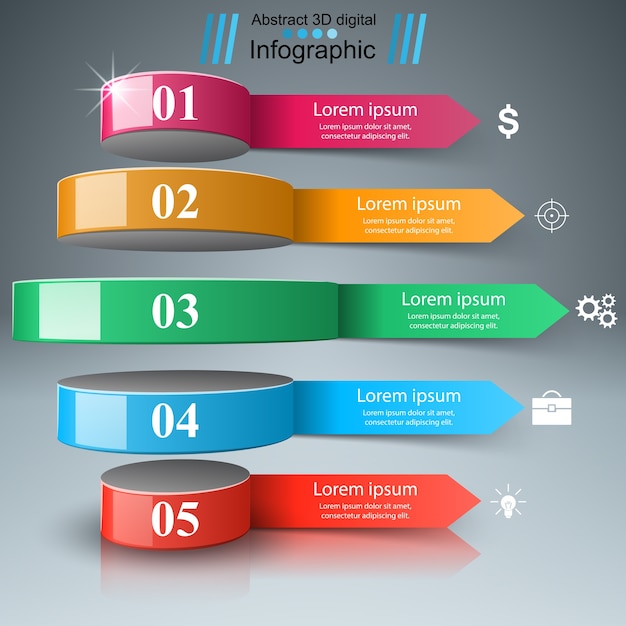 Abstract 3D digital
Infographic

01
Lorem ipsum
Lorem ipsum dolor sit amet, consectetur adipiscing elit.
$

02
Lorem ipsum
Lorem ipsum dolor sit amet, consectetur adipiscing elit.

03
Lorem ipsum
Lorem ipsum dolor sit amet, consectetur adipiscing elit.

04
Lorem ipsum
Lorem ipsum dolor sit amet, consectetur adipiscing elit.

05
Lorem ipsum
Lorem ipsum dolor sit amet, consectetur adipiscing elit.