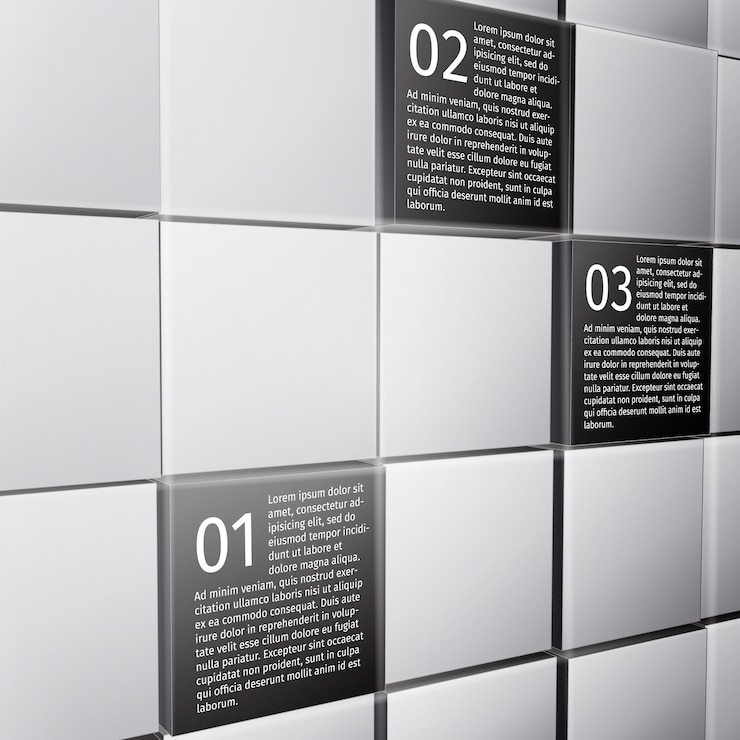 02

Lorem ipsum dolor sit amet, consectetur adipisicing elit, sed do eiusmod tempor incididunt ut labore et dolore magna aliqua. Ad minim veniam, quis nostrud exercitation ullamco laboris nisi ut aliquip ex ea commodo consequat. Duis aute irure dolor in reprehenderit in voluptate velit esse cillum dolore eu fugiat nulla pariatur. Excepteur sint occaecat cupidatat non proident, sunt in culpa qui officia deserunt mollit anim id est laborum.

03

Lorem ipsum dolor sit amet, consectetur adipisicing elit, sed do eiusmod tempor incididunt ut labore et dolore magna aliqua. Ad minim veniam, quis nostrud exercitation ullamco laboris nisi ut aliquip ex ea commodo consequat. Duis aute irure dolor in reprehenderit in voluptate velit esse cillum dolore eu fugiat nulla pariatur. Excepteur sint occaecat cupidatat non proident, sunt in culpa qui officia deserunt mollit anim id est laborum.

01

Lorem ipsum dolor sit amet, consectetur adipisicing elit, sed do eiusmod tempor incididunt ut labore et dolore magna aliqua. Ad minim veniam, quis nostrud exercitation ullamco laboris nisi ut aliquip ex ea commodo consequat. Duis aute irure dolor in reprehenderit in voluptate velit esse cillum dolore eu fugiat nulla pariatur. Excepteur sint occaecat cupidatat non proident, sunt in culpa qui officia deserunt mollit anim id est laborum.