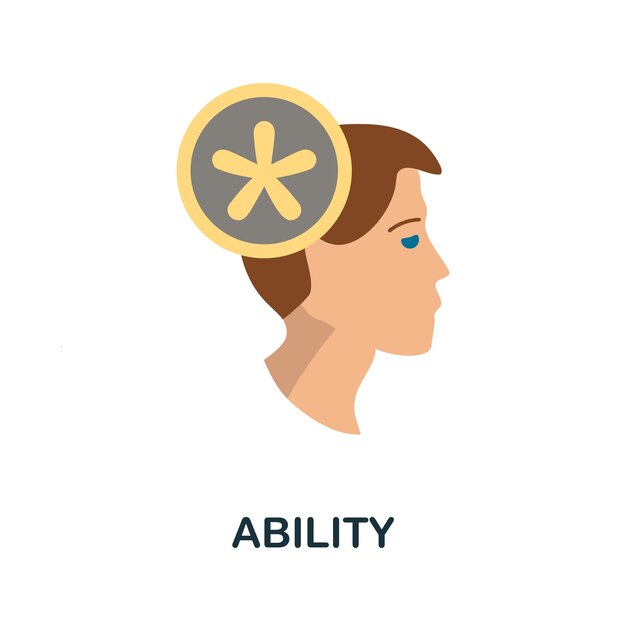 ABILITY