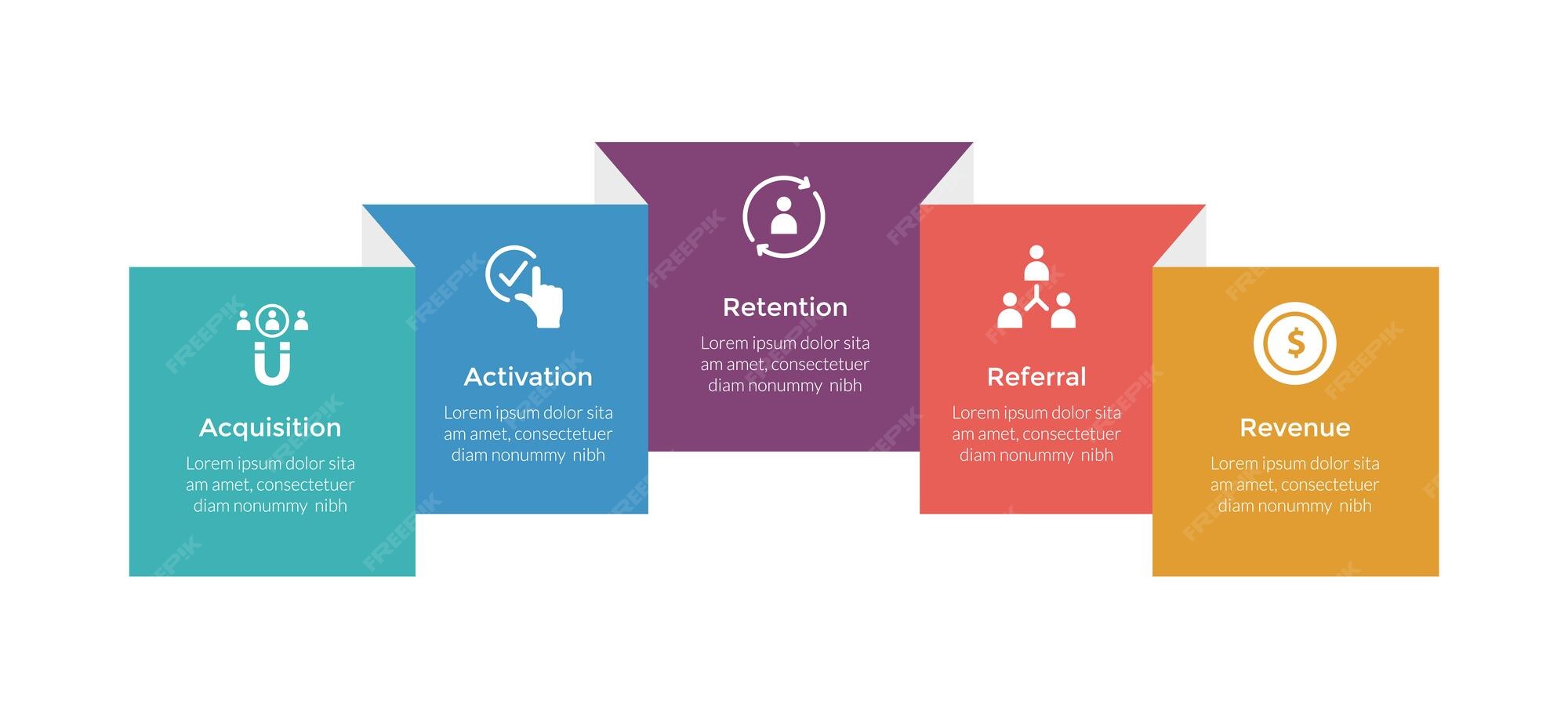 Acquisition
Lorem ipsum dolor sita am amet, consectetuer diam nonummy nibh

Activation
Lorem ipsum dolor sita am amet, consectetuer diam nonummy nibh

Retention
Lorem ipsum dolor sita am amet, consectetuer diam nonummy nibh

Referral
Lorem ipsum dolor sita am amet, consectetuer diam nonummy nibh

$

Revenue
Lorem ipsum dolor sita am amet, consectetuer diam nonummy nibh

FREEPIK