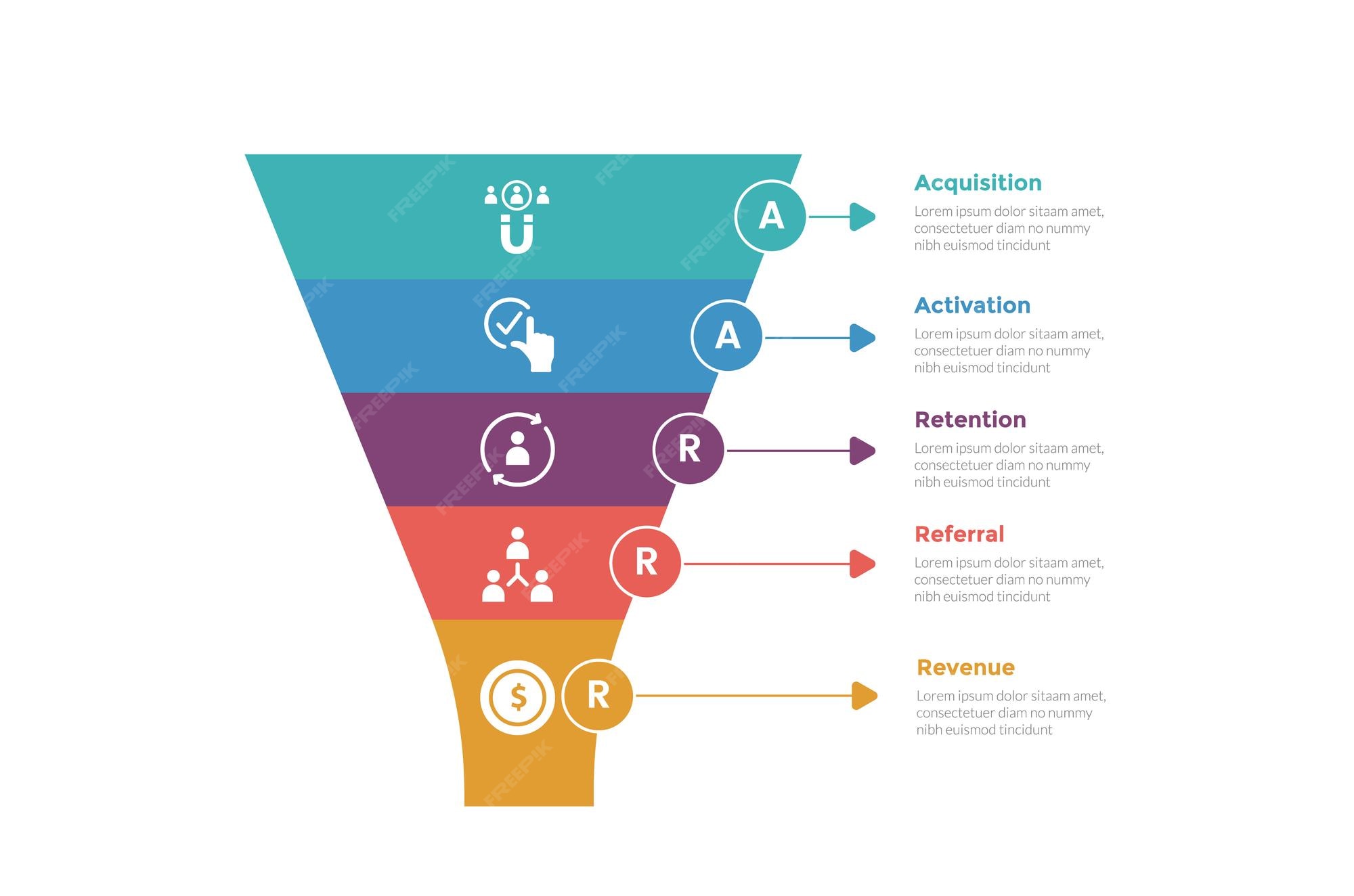 A

Acquisition

Lorem ipsum dolor sitaam amet, consectetuer diam no nummy nibh euismod tincidunt

A

Activation

Lorem ipsum dolor sitaam amet, consectetuer diam no nummy nibh euismod tincidunt

R

Retention

Lorem ipsum dolor sitaam amet, consectetuer diam no nummy nibh euismod tincidunt

R

Referral

Lorem ipsum dolor sitaam amet, consectetuer diam no nummy nibh euismod tincidunt

$

R

Revenue

Lorem ipsum dolor sitaam amet, consectetuer diam no nummy nibh euismod tincidunt

FREEPIK