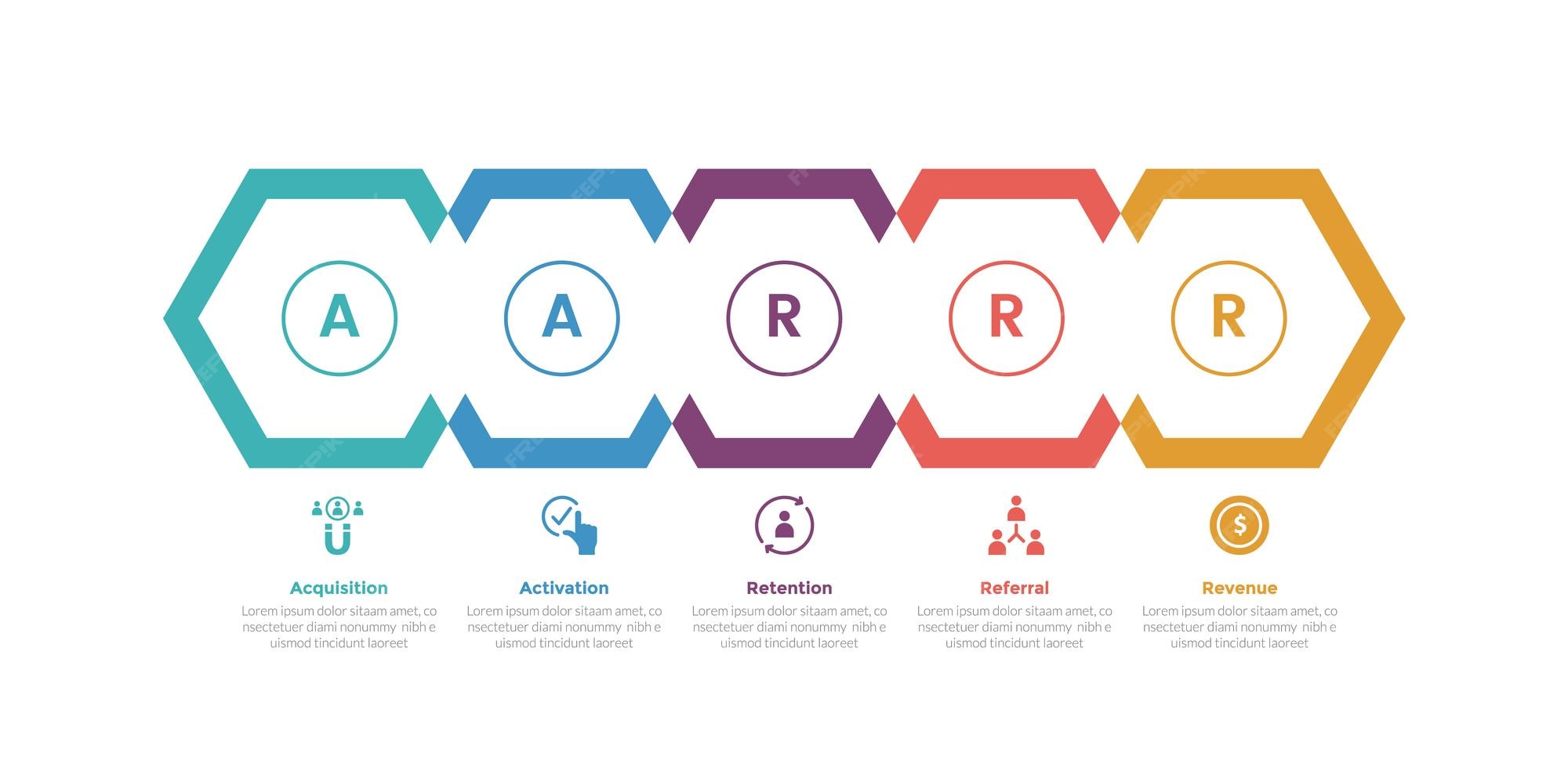 A

A

R

R

R

Acquisition
Lorem ipsum dolor sitaam amet, co nsectetuer diami nonummy nibh e uismod tincidunt laoreet

Activation
Lorem ipsum dolor sitaam amet, co nsectetuer diami nonummy nibh e uismod tincidunt laoreet

Retention
Lorem ipsum dolor sitaam amet, co nsectetuer diami nonummy nibh e uismod tincidunt laoreet

Referral
Lorem ipsum dolor sitaam amet, co nsectetuer diami nonummy nibh e uismod tincidunt laoreet

Revenue
Lorem ipsum dolor sitaam amet, co nsectetuer diami nonummy nibh e uismod tincidunt laoreet