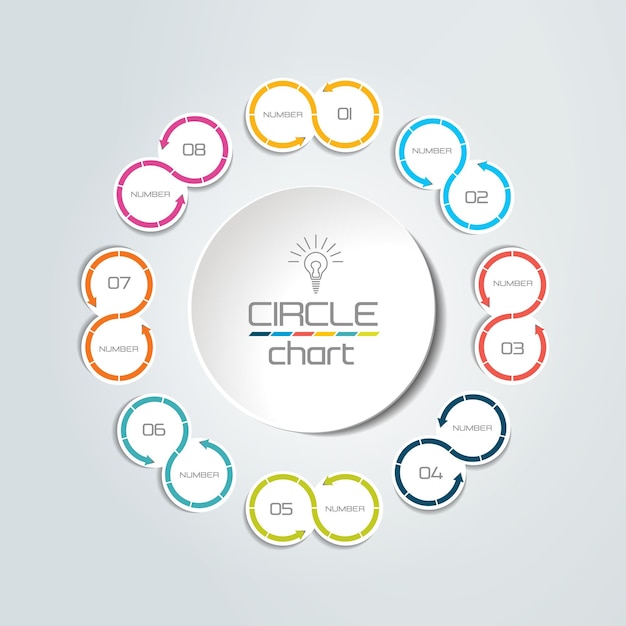 NUMBER
01

NUMBER
02

NUMBER
03

NUMBER
04

05
NUMBER

06
NUMBER

07
NUMBER

08
NUMBER

CIRCLE
chart