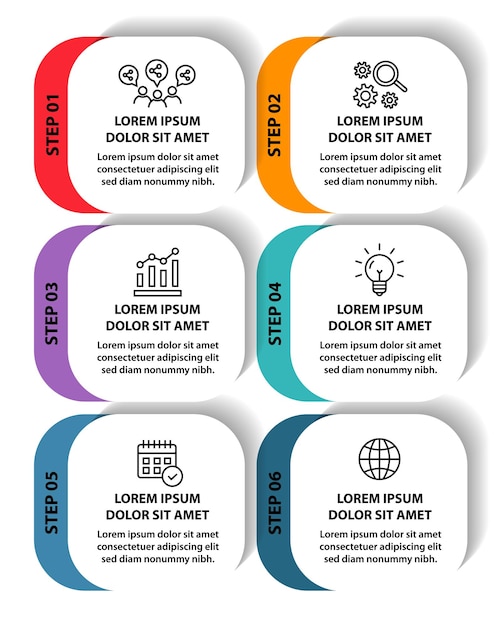 STEP 01

LOREM IPSUM DOLOR SIT AMET

Lorem ipsum dolor sit amet consectetuer adipiscing elit sed diam nonummy nibh.

STEP 02

LOREM IPSUM DOLOR SIT AMET

Lorem ipsum dolor sit amet consectetuer adipiscing elit sed diam nonummy nibh.

STEP 03

LOREM IPSUM DOLOR SIT AMET

Lorem ipsum dolor sit amet consectetuer adipiscing elit sed diam nonummy nibh.

STEP 04

LOREM IPSUM DOLOR SIT AMET

Lorem ipsum dolor sit amet consectetuer adipiscing elit sed diam nonummy nibh.

STEP 05

LOREM IPSUM DOLOR SIT AMET

Lorem ipsum dolor sit amet consectetuer adipiscing elit sed diam nonummy nibh.

STEP 06

LOREM IPSUM DOLOR SIT AMET

Lorem ipsum dolor sit amet consectetuer adipiscing elit sed diam nonummy nibh.