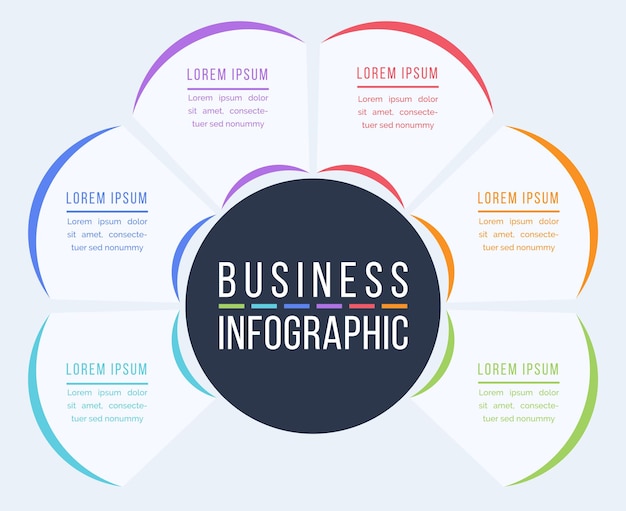 LOREM IPSUM
Lorem ipsum dolor sit amet, consectetuer sed nonummy

LOREM IPSUM
Lorem ipsum dolor sit amet, consectetuer sed nonummy

LOREM IPSUM
Lorem ipsum dolor sit amet, consectetuer sed nonummy

LOREM IPSUM
Lorem ipsum dolor sit amet, consectetuer sed nonummy

BUSINESS
INFOGRAPHIC

LOREM IPSUM
Lorem ipsum dolor sit amet, consectetuer sed nonummy

LOREM IPSUM
Lorem ipsum dolor sit amet, consectetuer sed nonummy