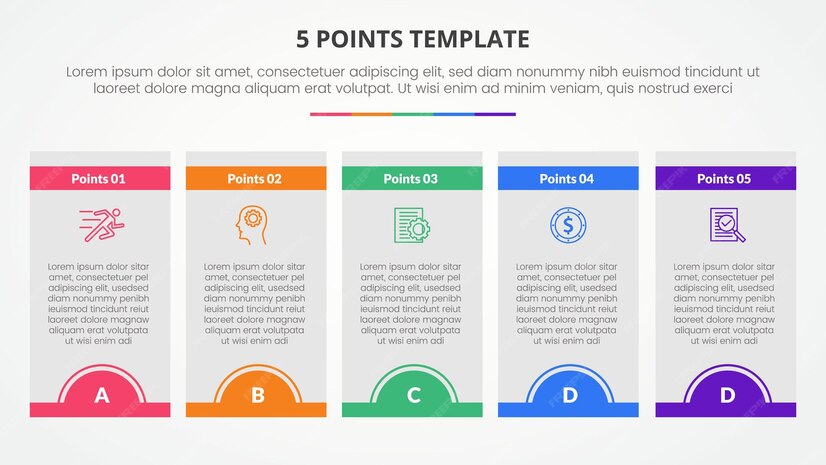 5 POINTS TEMPLATE

Lorem ipsum dolor sit amet, consectetuer adipiscing elit, sed diam nonummy nibh euismod tincidunt ut laoreet dolore magna aliquam erat volutpat. Ut wisi enim ad minim veniam, quis nostrud exerci

Points 01

Lorem ipsum dolor sitar amet, consectetuer pel adipiscing elit, usedsed diam nonummy penibh ieuismod tincidunt reiut laoreet dolore magnaw aliquam erat volutpata ut wisi enim adi

A

Points 02

Lorem ipsum dolor sitar amet, consectetuer pel adipiscing elit, usedsed diam nonummy penibh ieuismod tincidunt reiut laoreet dolore magnaw aliquam erat volutpata ut wisi enim adi

B

Points 03

Lorem ipsum dolor sitar amet, consectetuer pel adipiscing elit, usedsed diam nonummy penibh ieuismod tincidunt reiut laoreet dolore magnaw aliquam erat volutpata ut wisi enim adi

C

Points 04

Lorem ipsum dolor sitar amet, consectetuer pel adipiscing elit, usedsed diam nonummy penibh ieuismod tincidunt reiut laoreet dolore magnaw aliquam erat volutpata ut wisi enim adi

D

Points 05

Lorem ipsum dolor sitar amet, consectetuer pel adipiscing elit, usedsed diam nonummy penibh ieuismod tincidunt reiut laoreet dolore magnaw aliquam erat volutpata ut wisi enim adi

D