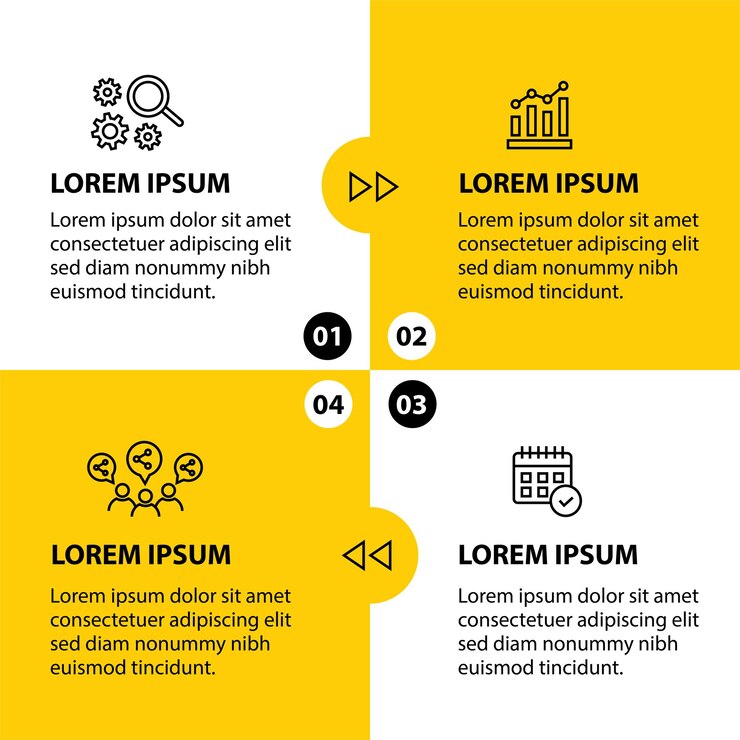 LOREM IPSUM

Lorem ipsum dolor sit amet consectetuer adipiscing elit sed diam nonummy nibh euismod tincidunt.

01

LOREM IPSUM

Lorem ipsum dolor sit amet consectetuer adipiscing elit sed diam nonummy nibh euismod tincidunt.

02

03

LOREM IPSUM

Lorem ipsum dolor sit amet consectetuer adipiscing elit sed diam nonummy nibh euismod tincidunt.

04

LOREM IPSUM

Lorem ipsum dolor sit amet consectetuer adipiscing elit sed diam nonummy nibh euismod tincidunt.