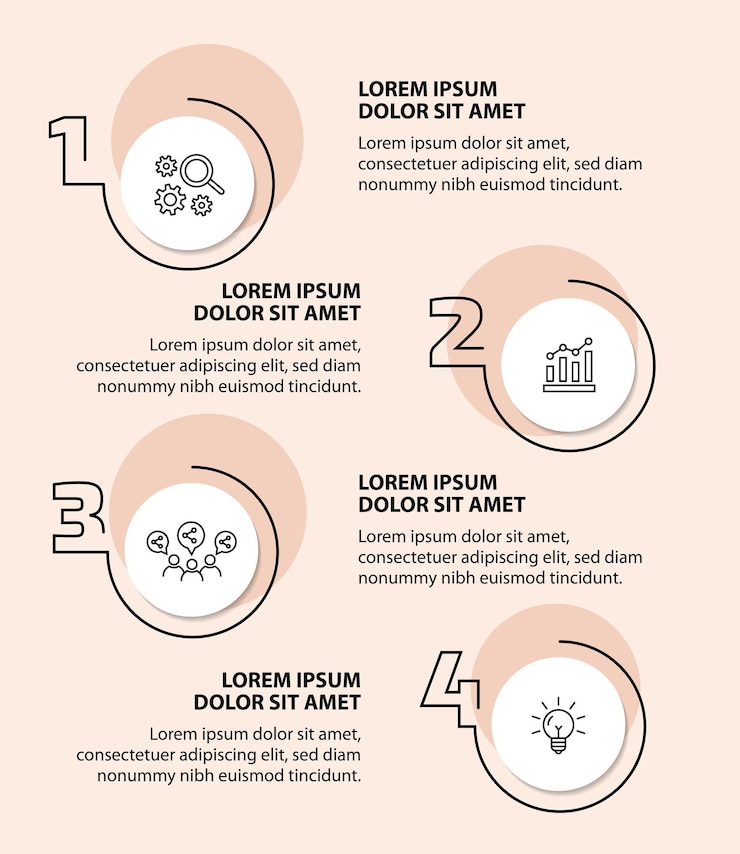 1

LOREM IPSUM
DOLOR SIT AMET

Lorem ipsum dolor sit amet, consectetuer adipiscing elit, sed diam nonummy nibh euismod tincidunt.

LOREM IPSUM
DOLOR SIT AMET

Lorem ipsum dolor sit amet, consectetuer adipiscing elit, sed diam nonummy nibh euismod tincidunt.

2

3

LOREM IPSUM
DOLOR SIT AMET

Lorem ipsum dolor sit amet, consectetuer adipiscing elit, sed diam nonummy nibh euismod tincidunt.

LOREM IPSUM
DOLOR SIT AMET

Lorem ipsum dolor sit amet, consectetuer adipiscing elit, sed diam nonummy nibh euismod tincidunt.

4