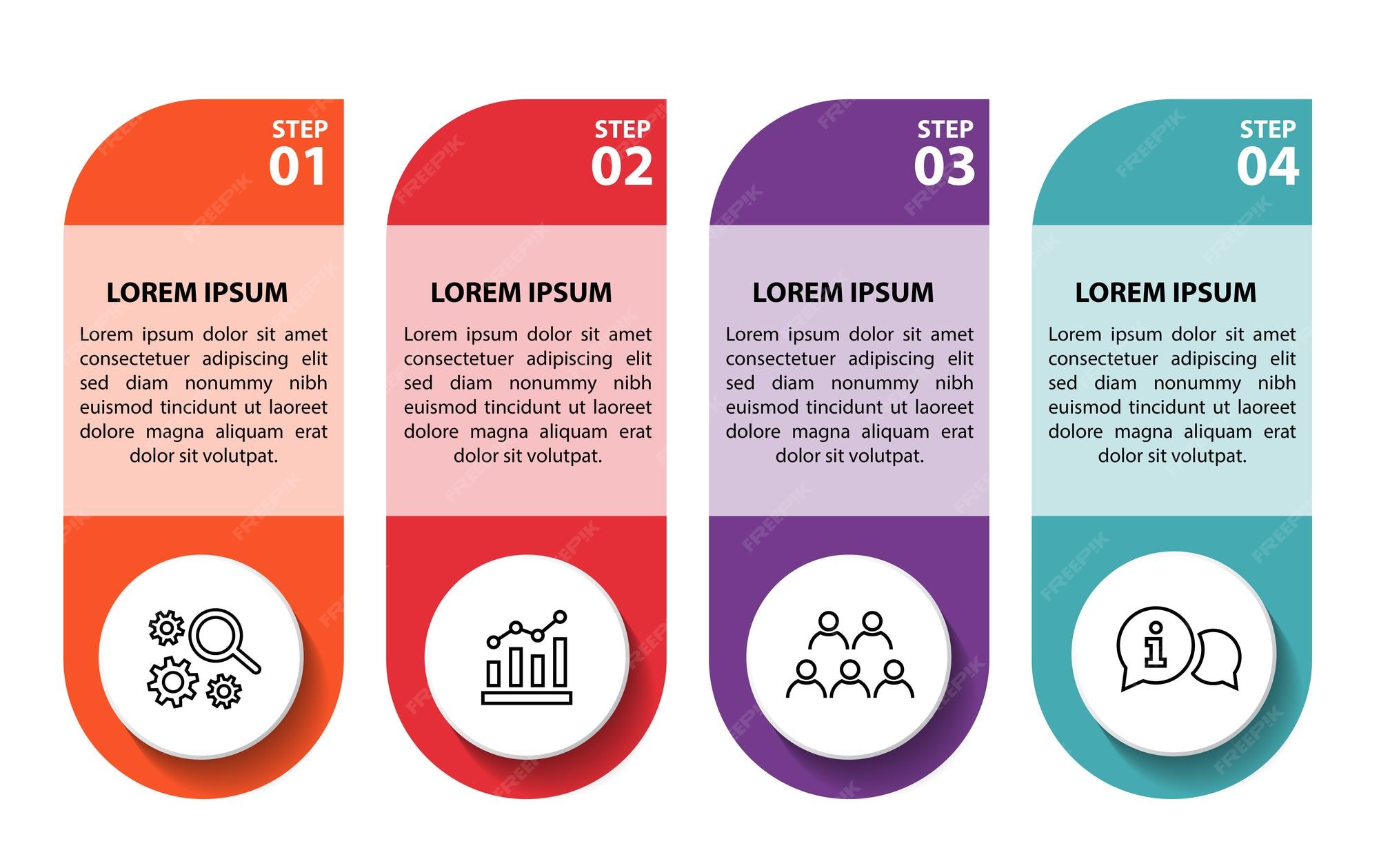 STEP
01

LOREM IPSUM

Lorem ipsum dolor sit amet consectetuer adipiscing elit sed diam nonummy nibh euismod tincidunt ut laoreet dolore magna aliquam erat dolor sit volutpat.

STEP
02

LOREM IPSUM

Lorem ipsum dolor sit amet consectetuer adipiscing elit sed diam nonummy nibh euismod tincidunt ut laoreet dolore magna aliquam erat dolor sit volutpat.

STEP
03

LOREM IPSUM

Lorem ipsum dolor sit amet consectetuer adipiscing elit sed diam nonummy nibh euismod tincidunt ut laoreet dolore magna aliquam erat dolor sit volutpat.

STEP
04

LOREM IPSUM

Lorem ipsum dolor sit amet consectetuer adipiscing elit sed diam nonummy nibh euismod tincidunt ut laoreet dolore magna aliquam erat dolor sit volutpat.

FREEPIK