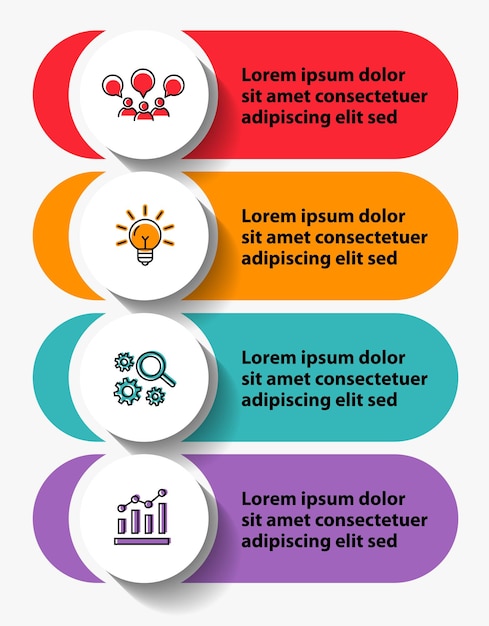 Lorem ipsum dolor sit amet consectetuer adipiscing elit sed

Lorem ipsum dolor sit amet consectetuer adipiscing elit sed

Lorem ipsum dolor sit amet consectetuer adipiscing elit sed

Lorem ipsum dolor sit amet consectetuer adipiscing elit sed