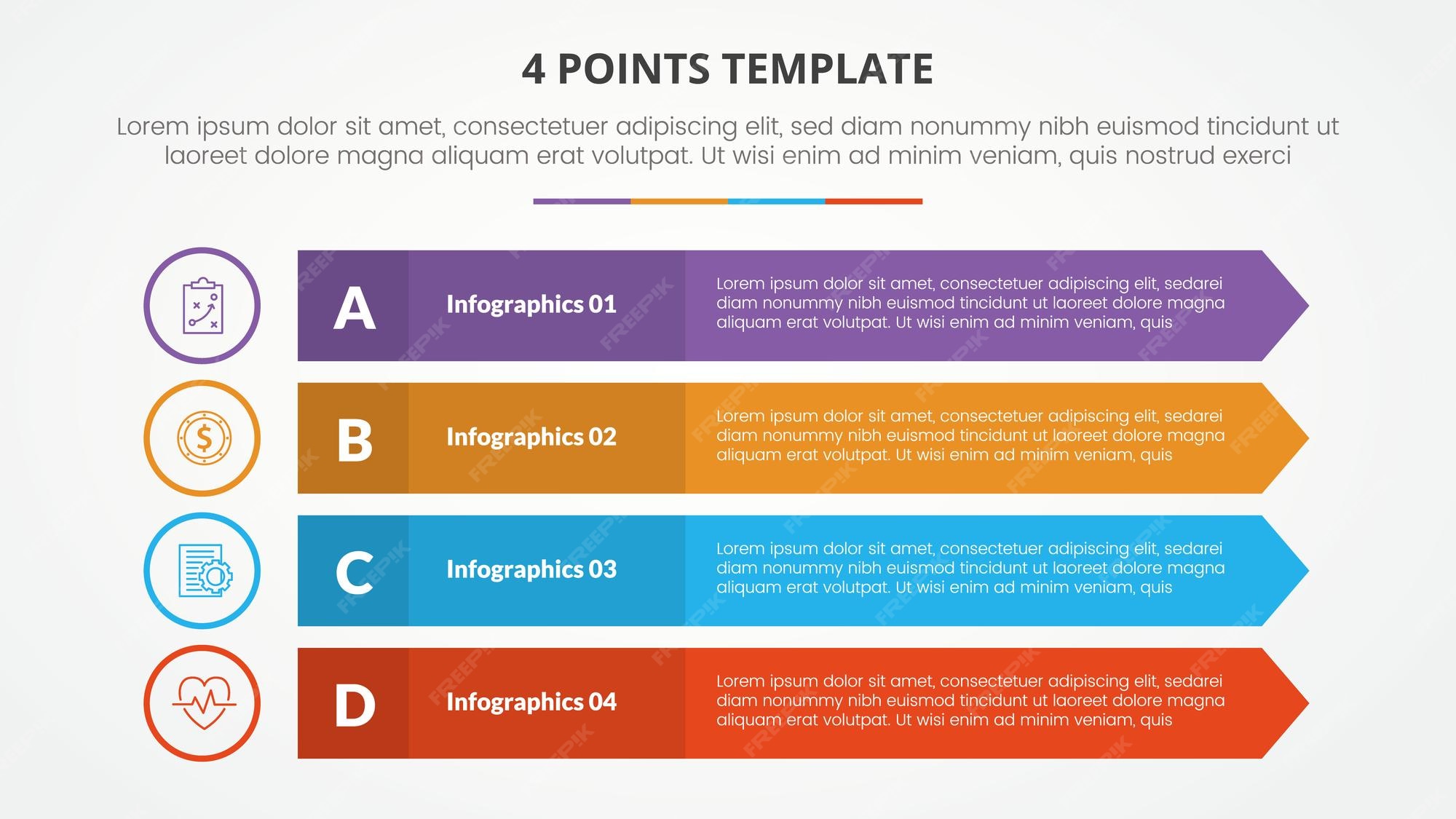 4 POINTS TEMPLATE

Lorem ipsum dolor sit amet, consectetuer adipiscing elit, sed diam nonummy nibh euismod tincidunt ut laoreet dolore magna aliquam erat volutpat. Ut wisi enim ad minim veniam, quis nostrud exerci

A Infographics 01 Lorem ipsum dolor sit amet, consectetuer adipiscing elit, sedarei diam nonummy nibh euismod tincidunt ut laoreet dolore magna aliquam erat volutpat. Ut wisi enim ad minim veniam, quis

B Infographics 02 Lorem ipsum dolor sit amet, consectetuer adipiscing elit, sedarei diam nonummy nibh euismod tincidunt ut laoreet dolore magna aliquam erat volutpat. Ut wisi enim ad minim veniam, quis

C Infographics 03 Lorem ipsum dolor sit amet, consectetuer adipiscing elit, sedarei diam nonummy nibh euismod tincidunt ut laoreet dolore magna aliquam erat volutpat. Ut wisi enim ad minim veniam, quis

D Infographics 04 Lorem ipsum dolor sit amet, consectetuer adipiscing elit, sedarei diam nonummy nibh euismod tincidunt ut laoreet dolore magna aliquam erat volutpat. Ut wisi enim ad minim veniam, quis

FREEPIK