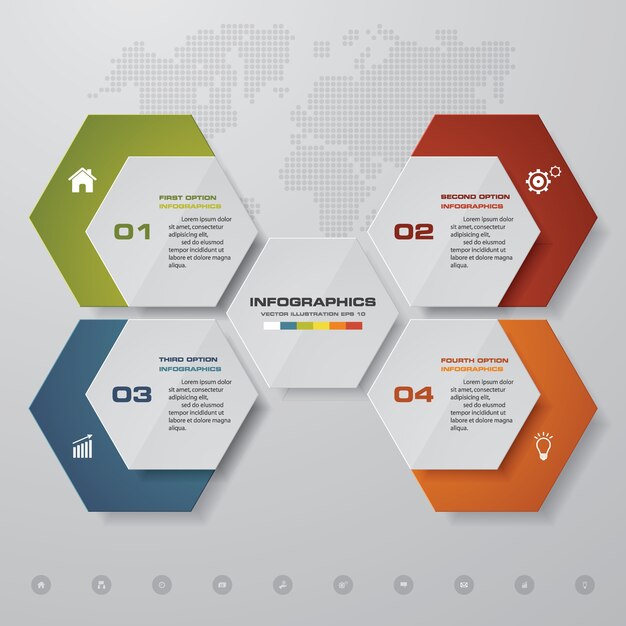 FIRST OPTION
INFOGRAPHICS

01

Lorem ipsum dolor sit amet, consectetur adipisicing elit, sed do eiusmod tempor incididunt ut labore et dolore magna aliqua.

SECOND OPTION
INFOGRAPHICS

02

Lorem ipsum dolor sit amet, consectetur adipisicing elit, sed do eiusmod tempor incididunt ut labore et dolore magna aliqua.

INFOGRAPHICS
VECTOR ILLUSTRATION EPS 10

THIRD OPTION
INFOGRAPHICS

03

Lorem ipsum dolor sit amet, consectetur adipisicing elit, sed do eiusmod tempor incididunt ut labore et dolore magna aliqua.

FOURTH OPTION
INFOGRAPHICS

04

Lorem ipsum dolor sit amet, consectetur adipisicing elit, sed do eiusmod tempor incididunt ut labore et dolore magna aliqua.