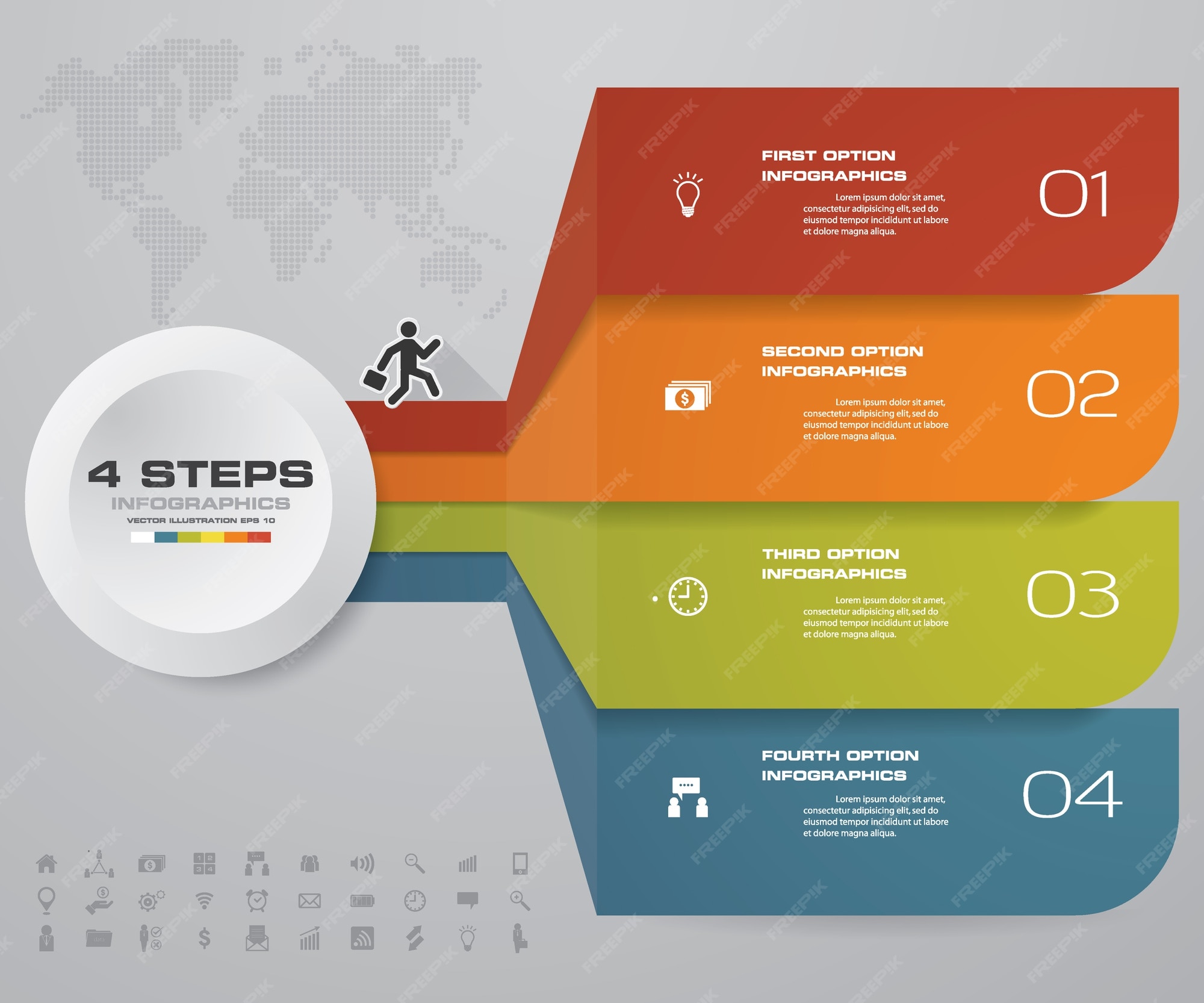 4 STEPS
INFOGRAPHICS
VECTOR ILLUSTRATION EPS 10

FIRST OPTION
INFOGRAPHICS
Lorem ipsum dolor sit amet, consectetur adipisicing elit, sed do eiusmod tempor incididunt ut labore et dolore magna aliqua.
01

SECOND OPTION
INFOGRAPHICS
Lorem ipsum dolor sit amet, consectetur adipisicing elit, sed do eiusmod tempor incididunt ut labore et dolore magna aliqua.
02

THIRD OPTION
INFOGRAPHICS
Lorem ipsum dolor sit amet, consectetur adipisicing elit, sed do eiusmod tempor incididunt ut labore et dolore magna aliqua.
03

FOURTH OPTION
INFOGRAPHICS
Lorem ipsum dolor sit amet, consectetur adipisicing elit, sed do eiusmod tempor incididunt ut labore et dolore magna aliqua.
04

FREEPIK