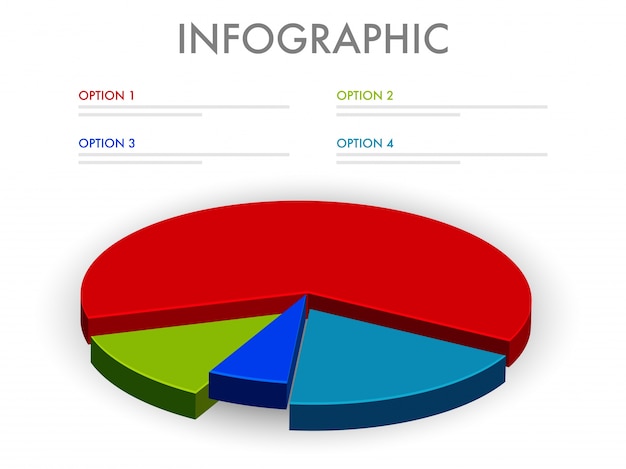 INFOGRAPHIC

OPTION 1

OPTION 2

OPTION 3

OPTION 4