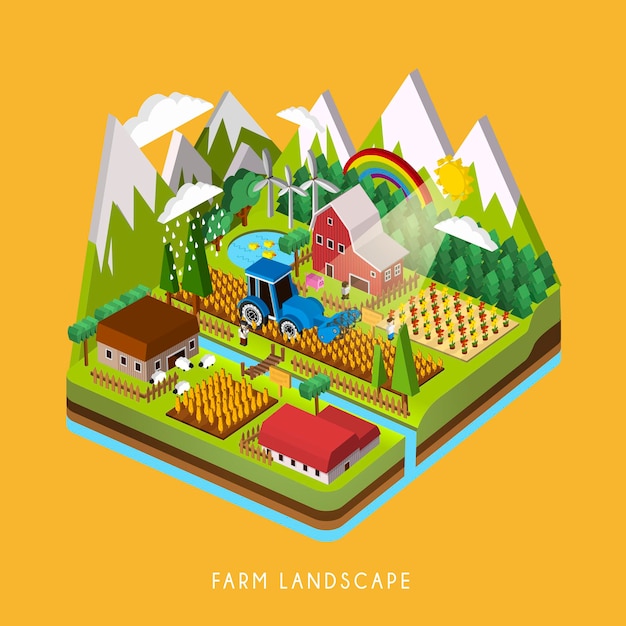 FARM LANDSCAPE