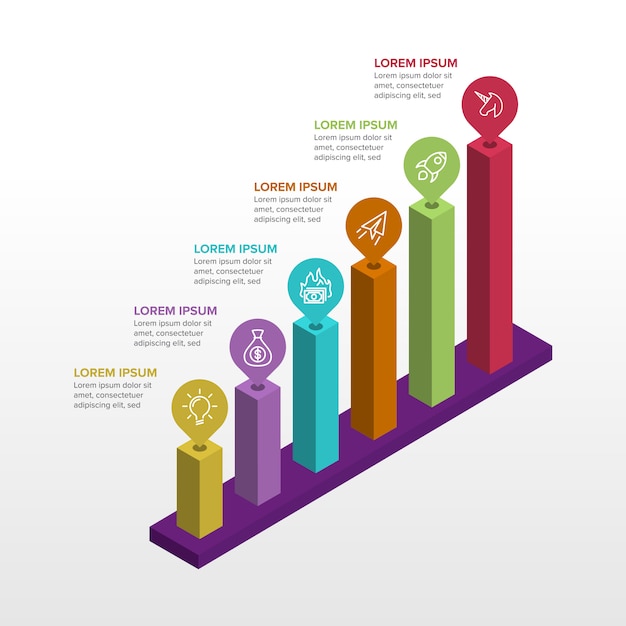 LOREM IPSUM
Lorem ipsum dolor sit amet, consectetuer adipiscing elit, sed

LOREM IPSUM
Lorem ipsum dolor sit amet, consectetuer adipiscing elit, sed

LOREM IPSUM
Lorem ipsum dolor sit amet, consectetuer adipiscing elit, sed

LOREM IPSUM
Lorem ipsum dolor sit amet, consectetuer adipiscing elit, sed

LOREM IPSUM
Lorem ipsum dolor sit amet, consectetuer adipiscing elit, sed

LOREM IPSUM
Lorem ipsum dolor sit amet, consectetuer adipiscing elit, sed