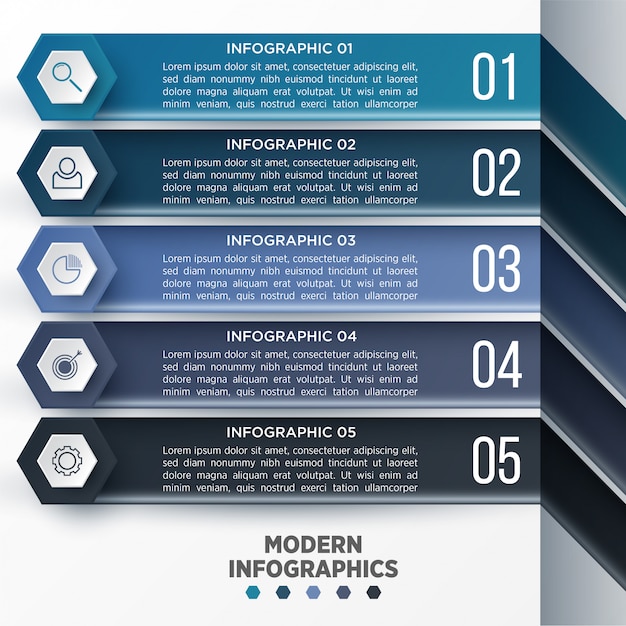 INFOGRAPHIC 01
Lorem ipsum dolor sit amet, consectetuer adipiscing elit, sed diam nonummy nibh euismod tincidunt ut laoreet dolore magna aliquam erat volutpat. Ut wisi enim ad minim veniam, quis nostrud exerci tation ullamcorper

01

INFOGRAPHIC 02
Lorem ipsum dolor sit amet, consectetuer adipiscing elit, sed diam nonummy nibh euismod tincidunt ut laoreet dolore magna aliquam erat volutpat. Ut wisi enim ad minim veniam, quis nostrud exerci tation ullamcorper

02

INFOGRAPHIC 03
Lorem ipsum dolor sit amet, consectetuer adipiscing elit, sed diam nonummy nibh euismod tincidunt ut laoreet dolore magna aliquam erat volutpat. Ut wisi enim ad minim veniam, quis nostrud exerci tation ullamcorper

03

INFOGRAPHIC 04
Lorem ipsum dolor sit amet, consectetuer adipiscing elit, sed diam nonummy nibh euismod tincidunt ut laoreet dolore magna aliquam erat volutpat. Ut wisi enim ad minim veniam, quis nostrud exerci tation ullamcorper

04

INFOGRAPHIC 05
Lorem ipsum dolor sit amet, consectetuer adipiscing elit, sed diam nonummy nibh euismod tincidunt ut laoreet dolore magna aliquam erat volutpat. Ut wisi enim ad minim veniam, quis nostrud exerci tation ullamcorper

05

MODERN
INFOGRAPHICS