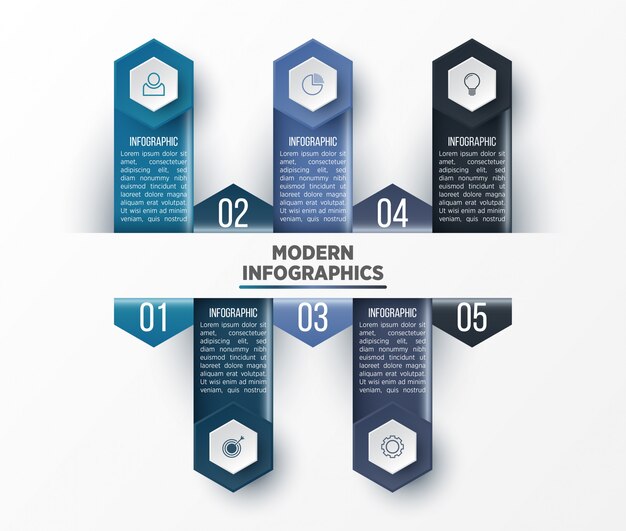 INFOGRAPHIC
Lorem ipsum dolor sit amet, consectetuer adipiscing elit, sed diam nonummy nibh euismod tincidunt ut laoreet dolore magna aliquam erat volutpat. Ut wisi enim ad minim veniam, quis nostrud

02

INFOGRAPHIC
Lorem ipsum dolor sit amet, consectetuer adipiscing elit, sed diam nonummy nibh euismod tincidunt ut laoreet dolore magna aliquam erat volutpat. Ut wisi enim ad minim veniam, quis nostrud

04

INFOGRAPHIC
Lorem ipsum dolor sit amet, consectetuer adipiscing elit, sed diam nonummy nibh euismod tincidunt ut laoreet dolore magna aliquam erat volutpat. Ut wisi enim ad minim veniam, quis nostrud

MODERN
INFOGRAPHICS

01

INFOGRAPHIC
Lorem ipsum dolor sit amet, consectetuer adipiscing elit, sed diam nonummy nibh euismod tincidunt ut laoreet dolore magna aliquam erat volutpat. Ut wisi enim ad minim veniam, quis nostrud

03

INFOGRAPHIC
Lorem ipsum dolor sit amet, consectetuer adipiscing elit, sed diam nonummy nibh euismod tincidunt ut laoreet dolore magna aliquam erat volutpat. Ut wisi enim ad minim veniam, quis nostrud

05