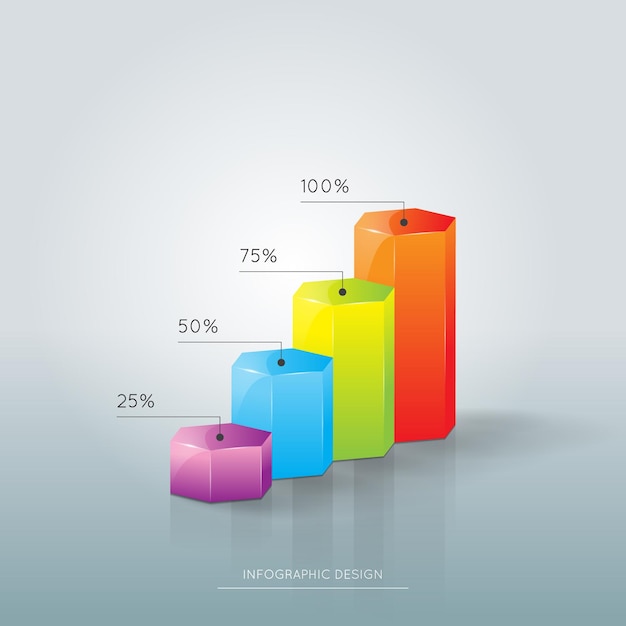 100%

75%

50%

25%

INFOGRAPHIC DESIGN