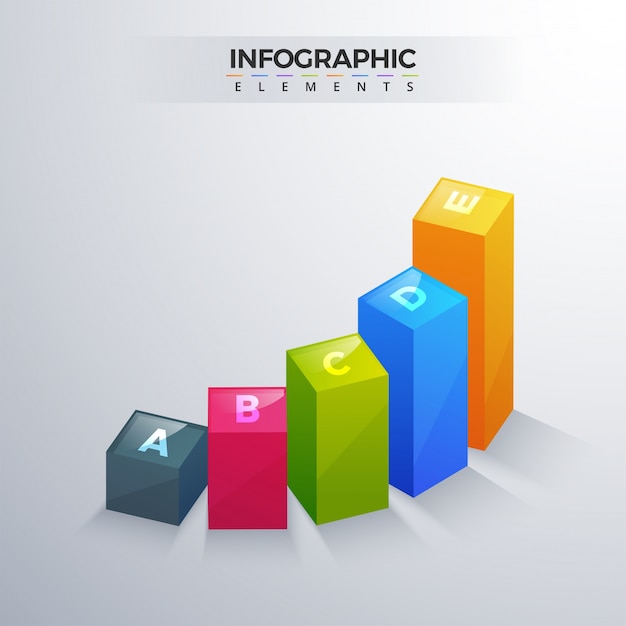 INFOGRAPHIC
ELEMENTS

A
B
C
D
E