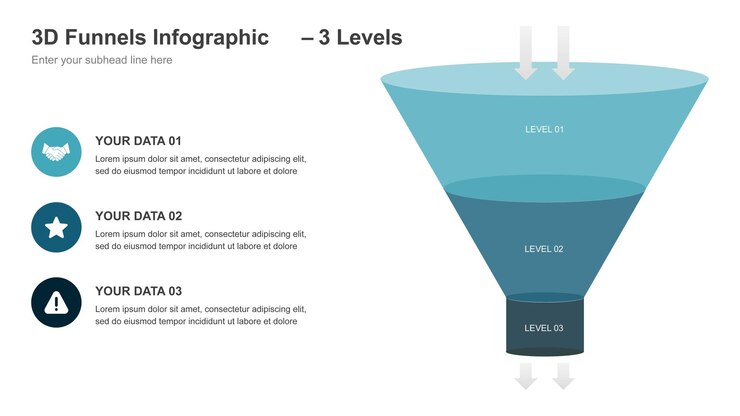 3D Funnels Infographic – 3 Levels

Enter your subhead line here

YOUR DATA 01

Lorem ipsum dolor sit amet, consectetur adipiscing elit, sed do eiusmod tempor incididunt ut labore et dolore

YOUR DATA 02

Lorem ipsum dolor sit amet, consectetur adipiscing elit, sed do eiusmod tempor incididunt ut labore et dolore

YOUR DATA 03

Lorem ipsum dolor sit amet, consectetur adipiscing elit, sed do eiusmod tempor incididunt ut labore et dolore

LEVEL 01

LEVEL 02

LEVEL 03