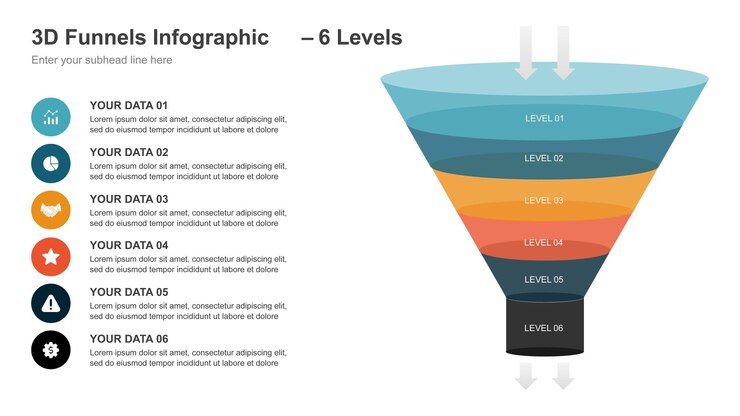 3D Funnels Infographic – 6 Levels
Enter your subhead line here

YOUR DATA 01
Lorem ipsum dolor sit amet, consectetur adipiscing elit, sed do eiusmod tempor incididunt ut labore et dolore

YOUR DATA 02
Lorem ipsum dolor sit amet, consectetur adipiscing elit, sed do eiusmod tempor incididunt ut labore et dolore

YOUR DATA 03
Lorem ipsum dolor sit amet, consectetur adipiscing elit, sed do eiusmod tempor incididunt ut labore et dolore

YOUR DATA 04
Lorem ipsum dolor sit amet, consectetur adipiscing elit, sed do eiusmod tempor incididunt ut labore et dolore

YOUR DATA 05
Lorem ipsum dolor sit amet, consectetur adipiscing elit, sed do eiusmod tempor incididunt ut labore et dolore

YOUR DATA 06
Lorem ipsum dolor sit amet, consectetur adipiscing elit, sed do eiusmod tempor incididunt ut labore et dolore

LEVEL 01
LEVEL 02
LEVEL 03
LEVEL 04
LEVEL 05
LEVEL 06