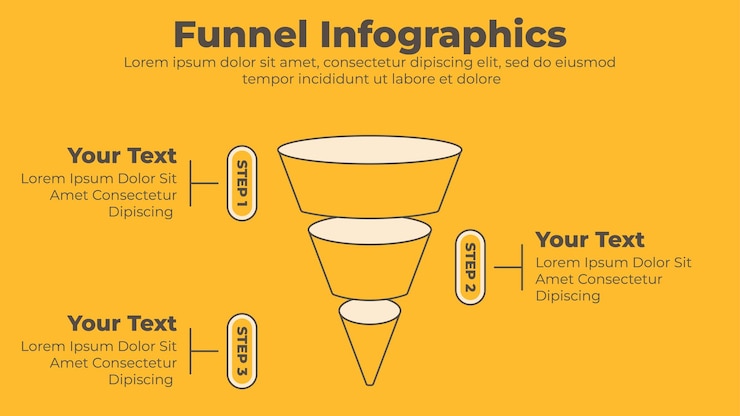 Funnel Infographics
Lorem ipsum dolor sit amet, consectetur dipiscing elit, sed do eiusmod tempor incididunt ut labore et dolore

Your Text
Lorem Ipsum Dolor Sit Amet Consectetur Dipiscing

STEP 1

STEP 2

Your Text
Lorem Ipsum Dolor Sit Amet Consectetur Dipiscing

Your Text
Lorem Ipsum Dolor Sit Amet Consectetur Dipiscing

STEP 3