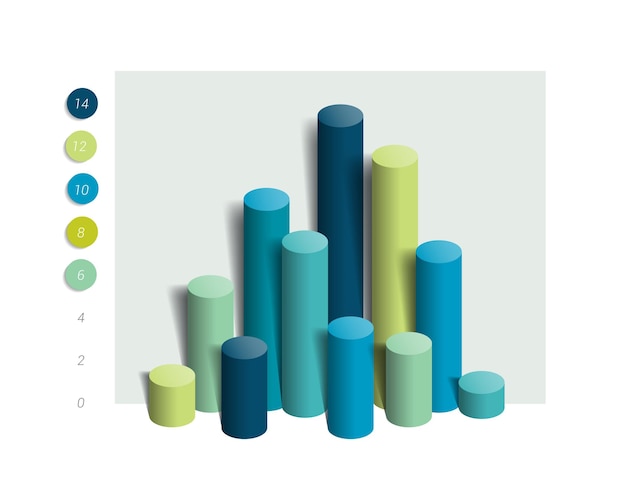 14
12
10
8
6
4
2
0